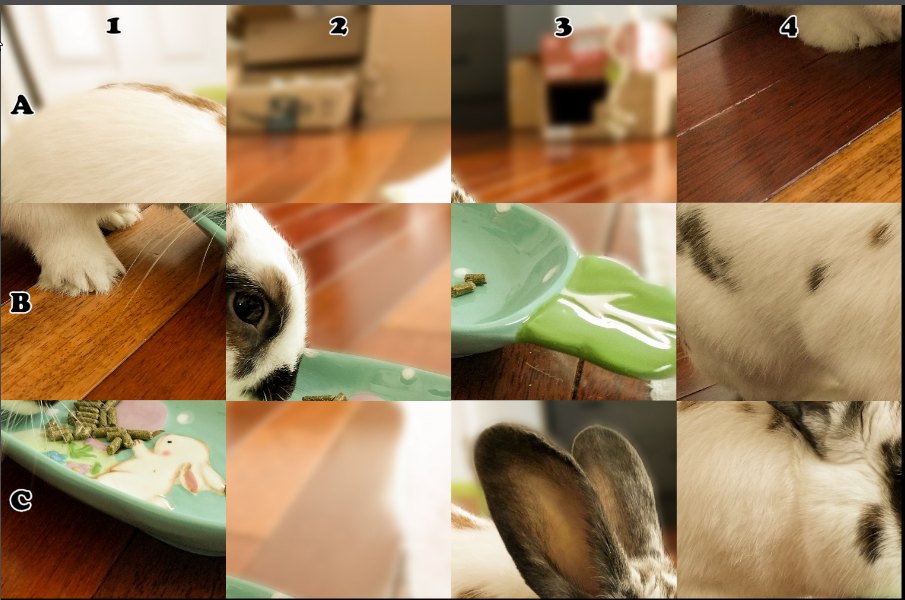 1
2
3
4
A
B
C